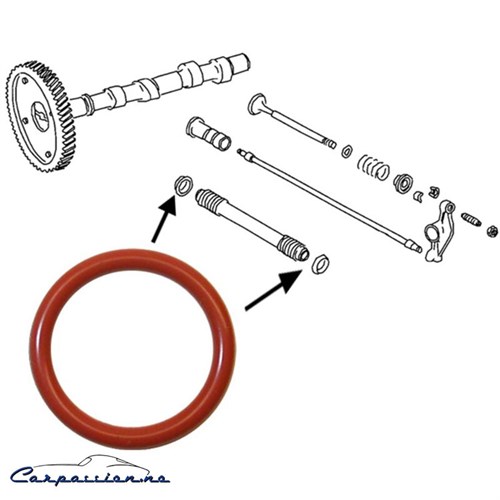 Carpassion.no